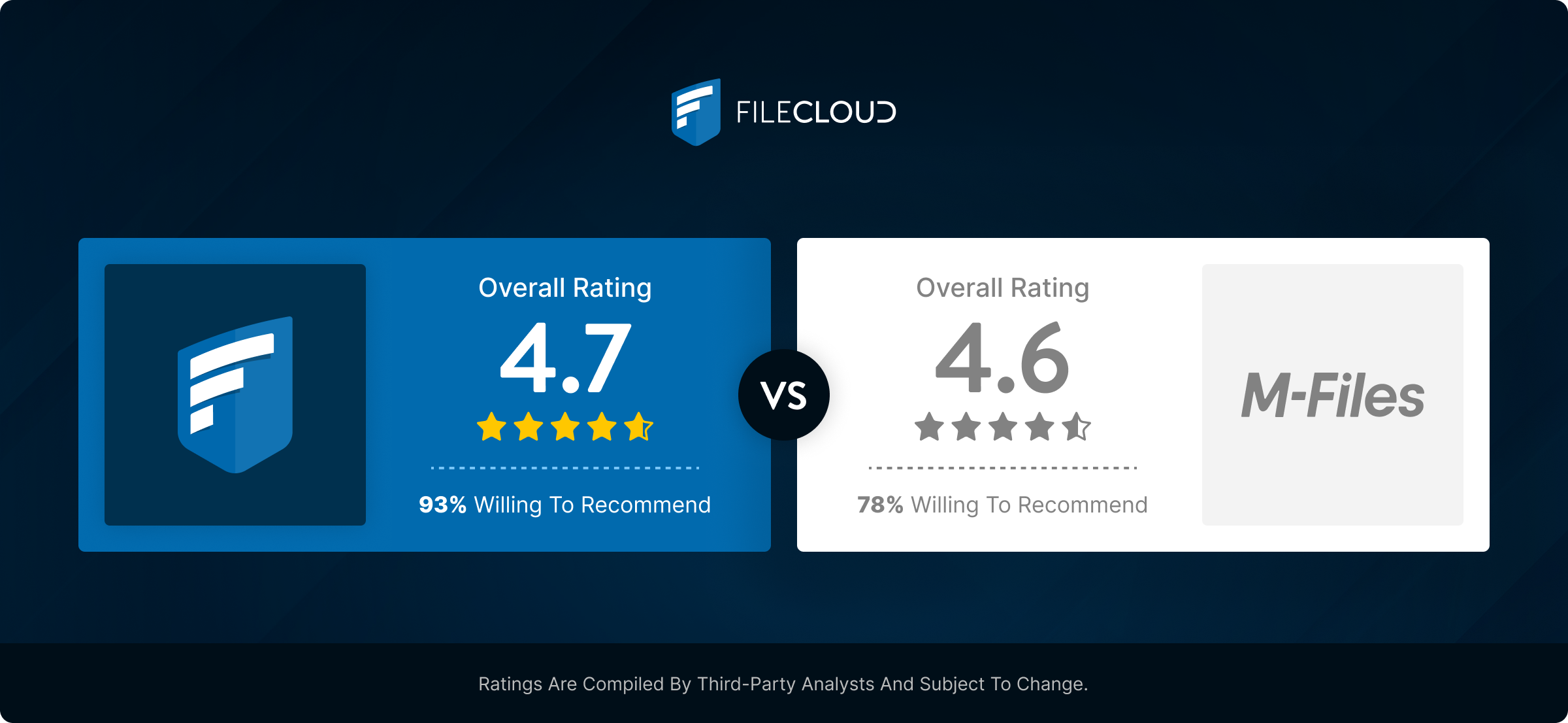 FILECLOUD

Overall Rating
4.7

93% Willing To Recommend

VS

Overall Rating
4.6

78% Willing To Recommend

M-Files

Ratings Are Compiled By Third-Party Analysts And Subject To Change.